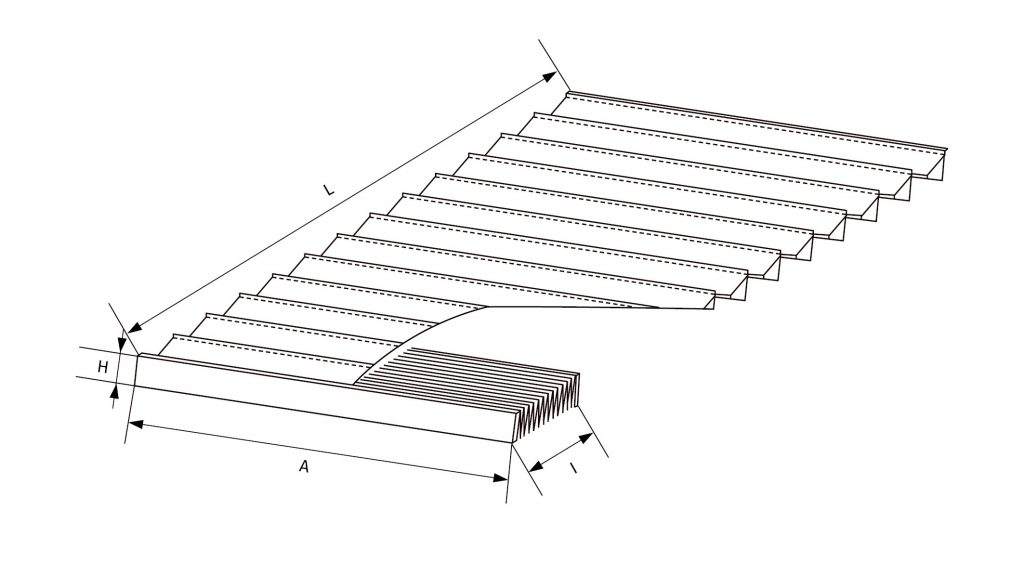 L

H

A

l