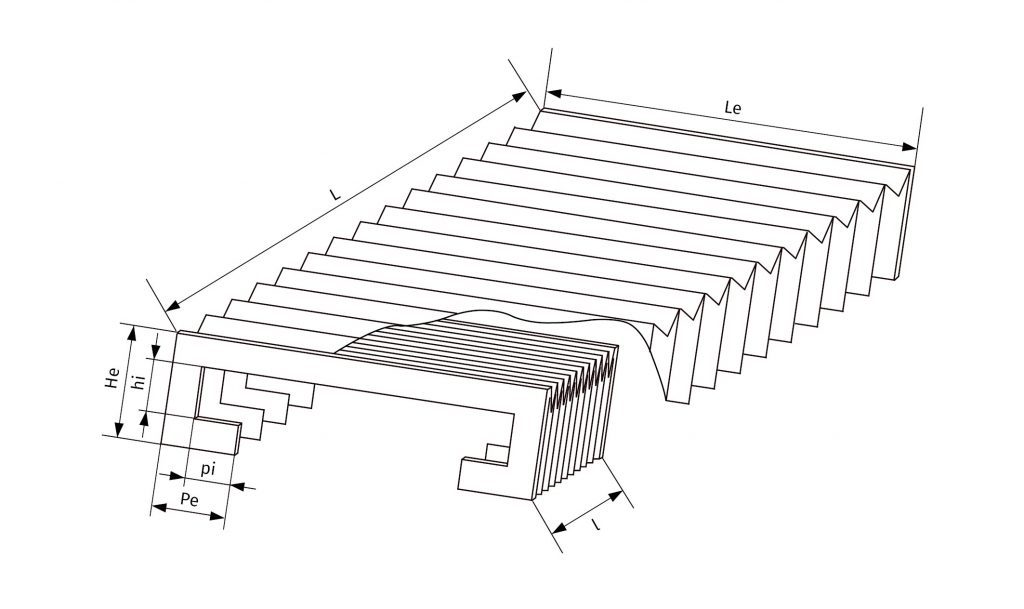 Le
L
He
hi
pi
Pe
l